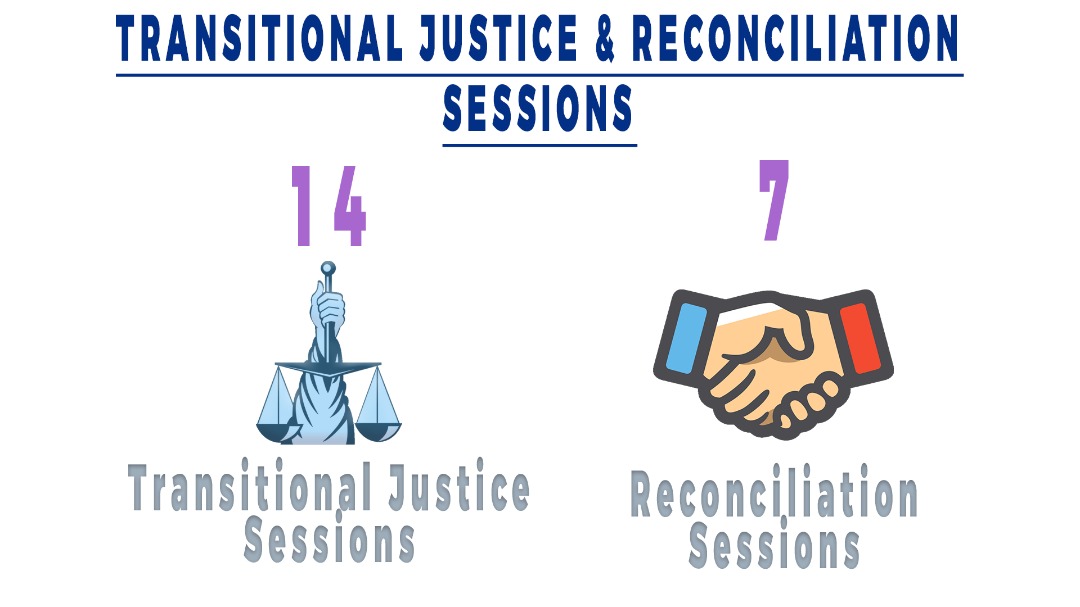 TRANSITIONAL JUSTICE & RECONCILIATION SESSIONS

14

Transitional Justice Sessions

7

Reconciliation Sessions