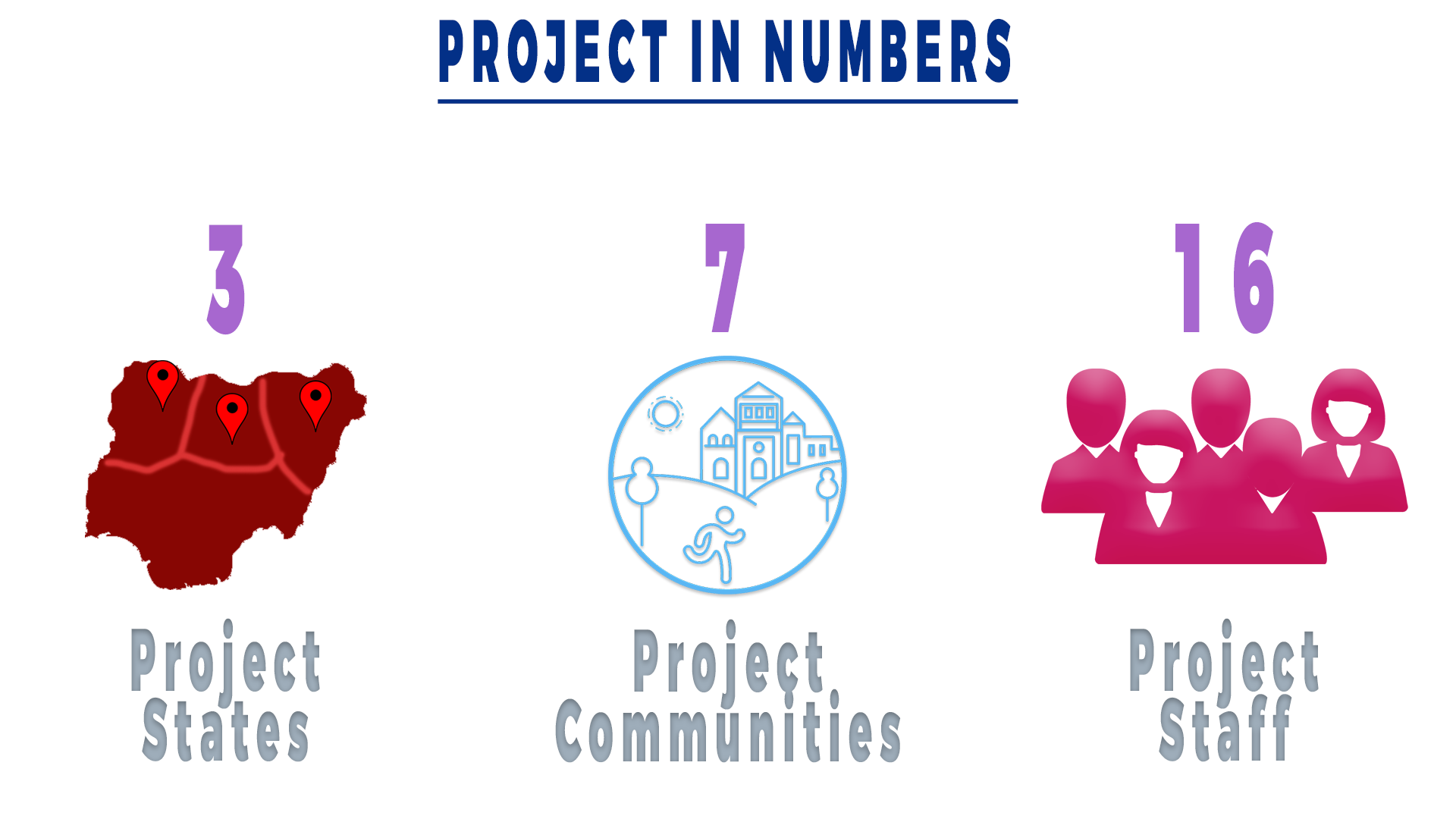 PROJECT IN NUMBERS

3

Project States

7

Project Communities

16

Project Staff