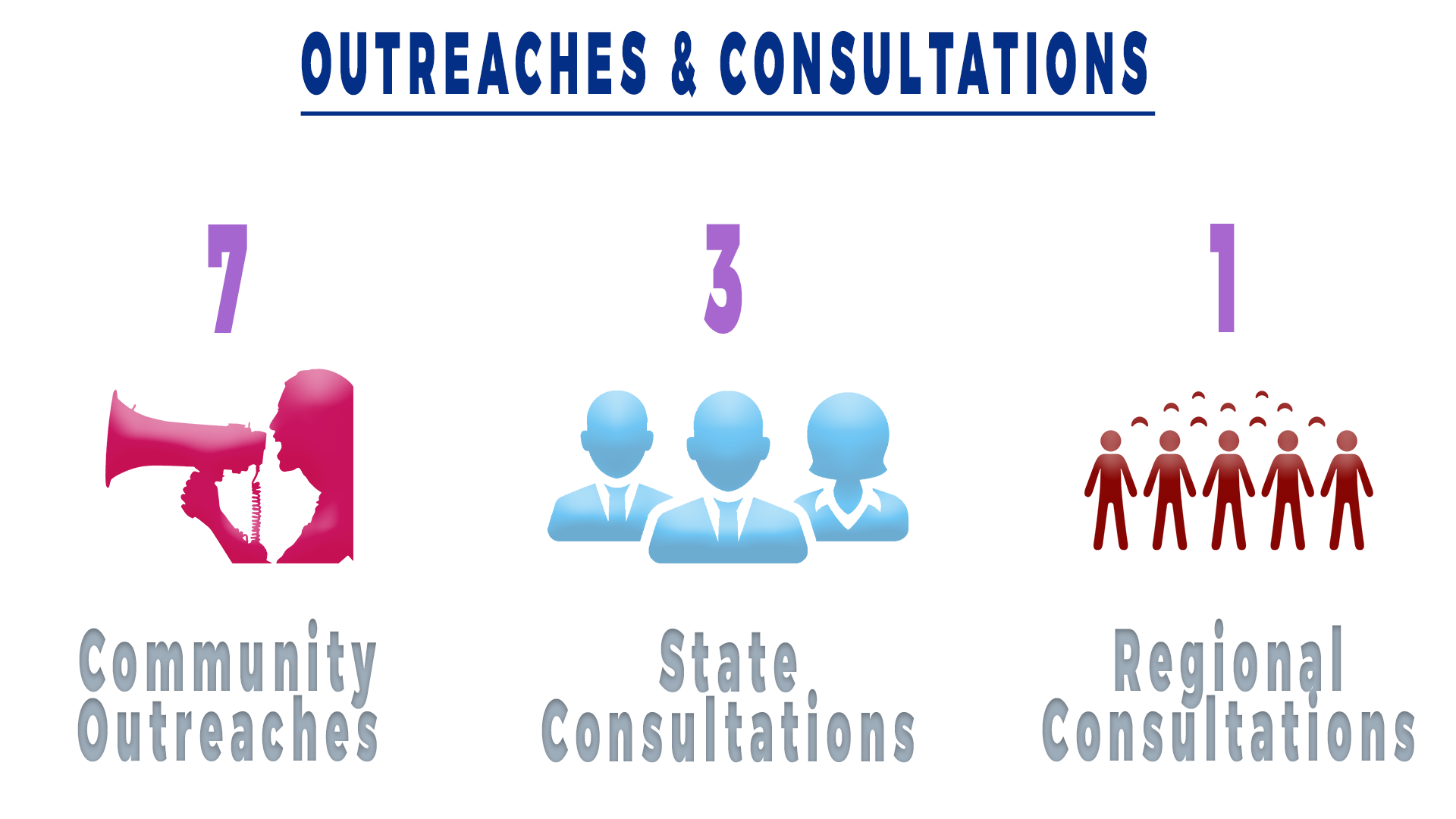 OUTREACHES & CONSULTATIONS

7

Community Outreaches

3

State Consultations

1

Regional Consultations